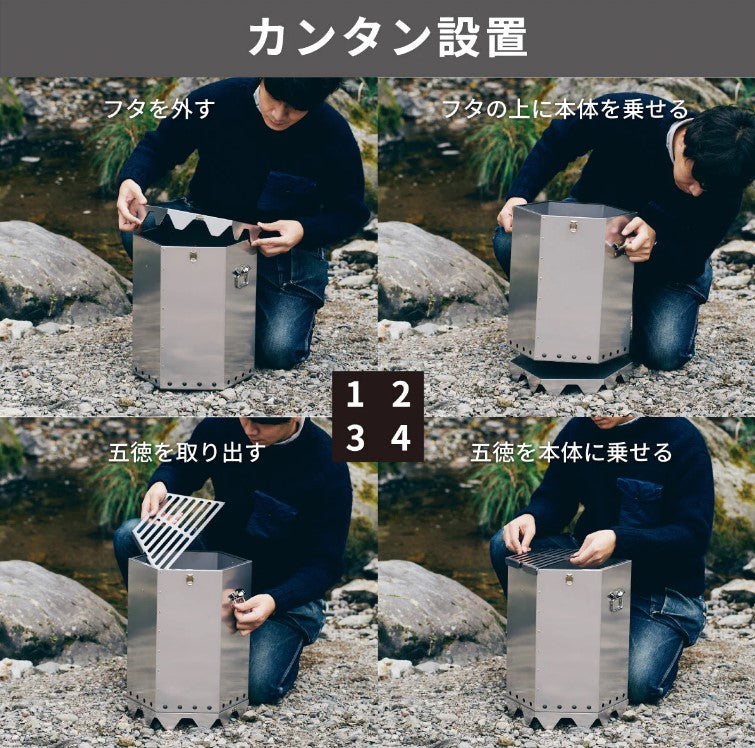 カンタン設置

フタを外す

フタの上に本体を乗せる

1 2
3 4

五徳を取り出す

五徳を本体に乗せる