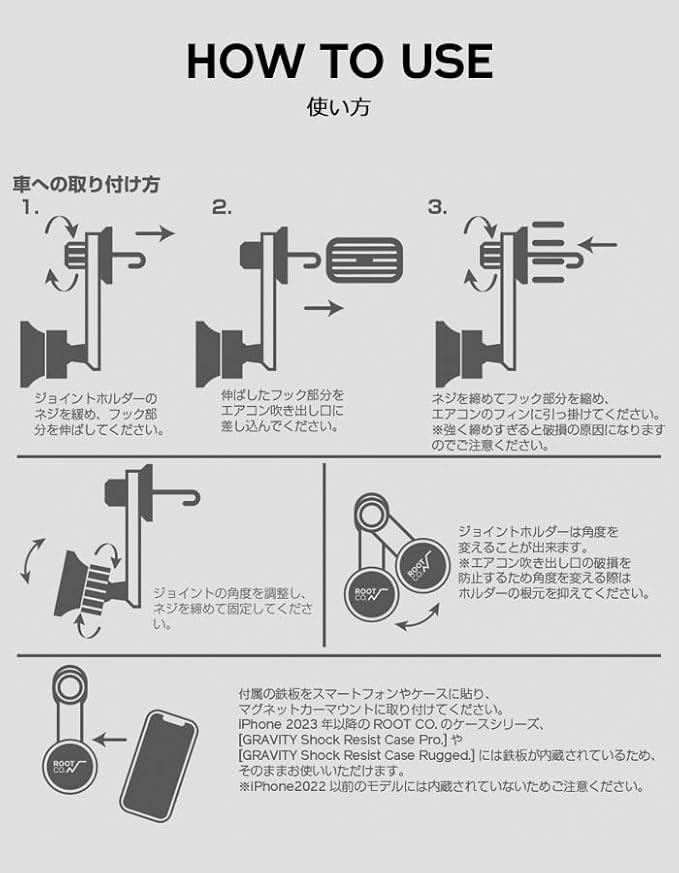 HOW TO USE
使い方

車への取り付け方

1.

ジョイントホルダーのネジを緩め、フック部分を伸ばしてください。

2.

伸ばしたフック部分をエアコン吹き出し口に差し込んでください。

3.

ネジを締めてフック部分を縮め、エアコンのフィンに引っ掛けてください。
※強く締めすぎると破損の原因になりますのでご注意ください。

ジョイントの角度を調整し、ネジを締めて固定してください。

ROOT CO.

ROOT CO.

ジョイントホルダーは角度を変えることが出来ます。
※エアコン吹き出し口の破損を防止するため角度を変える際はホルダーの根元を抑えてください。

ROOT CO.

付属の鉄板をスマートフォンやケースに貼り、マグネットカーマウントに取り付けてください。
iPhone 2023 年以降の ROOT CO. のケースシリーズ、
[GRAVITY Shock Resist Case Pro.] や
[GRAVITY Shock Resist Case Rugged.] には鉄板が内蔵されているため、そのままお使いいただけます。
※iPhone2022 以前のモデルには内蔵されていないためご注意ください。