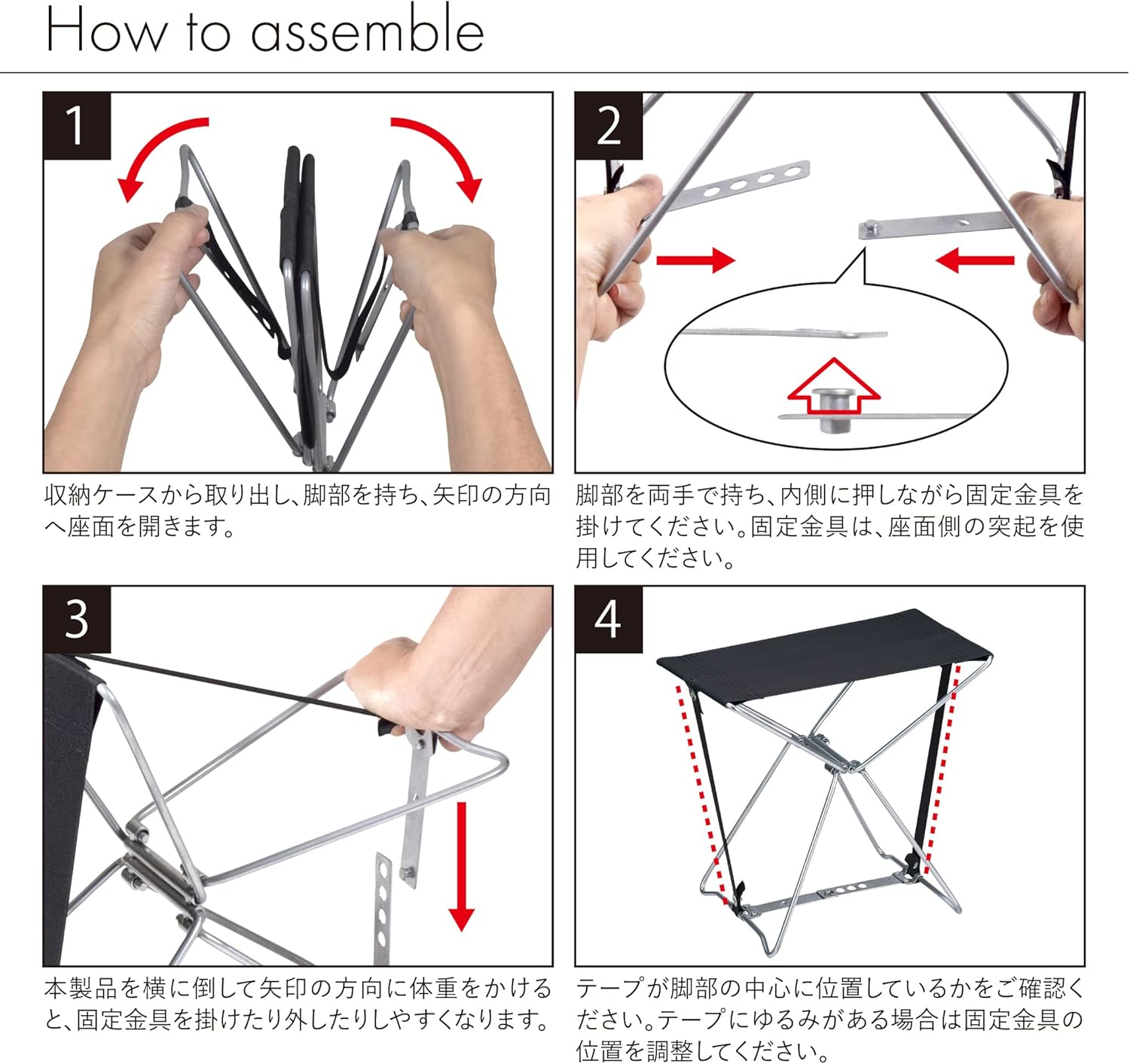 How to assemble

1

収納ケースから取り出し、脚部を持ち、矢印の方向へ座面を開きます。

2

脚部を両手で持ち、内側に押しながら固定金具を掛けてください。固定金具は、座面側の突起を使用してください。

3

本製品を横に倒して矢印の方向に体重をかけると、固定金具を掛けたり外したりしやすくなります。

4

テープが脚部の中心に位置しているかをご確認ください。テープにゆるみがある場合は固定金具の位置を調整してください。