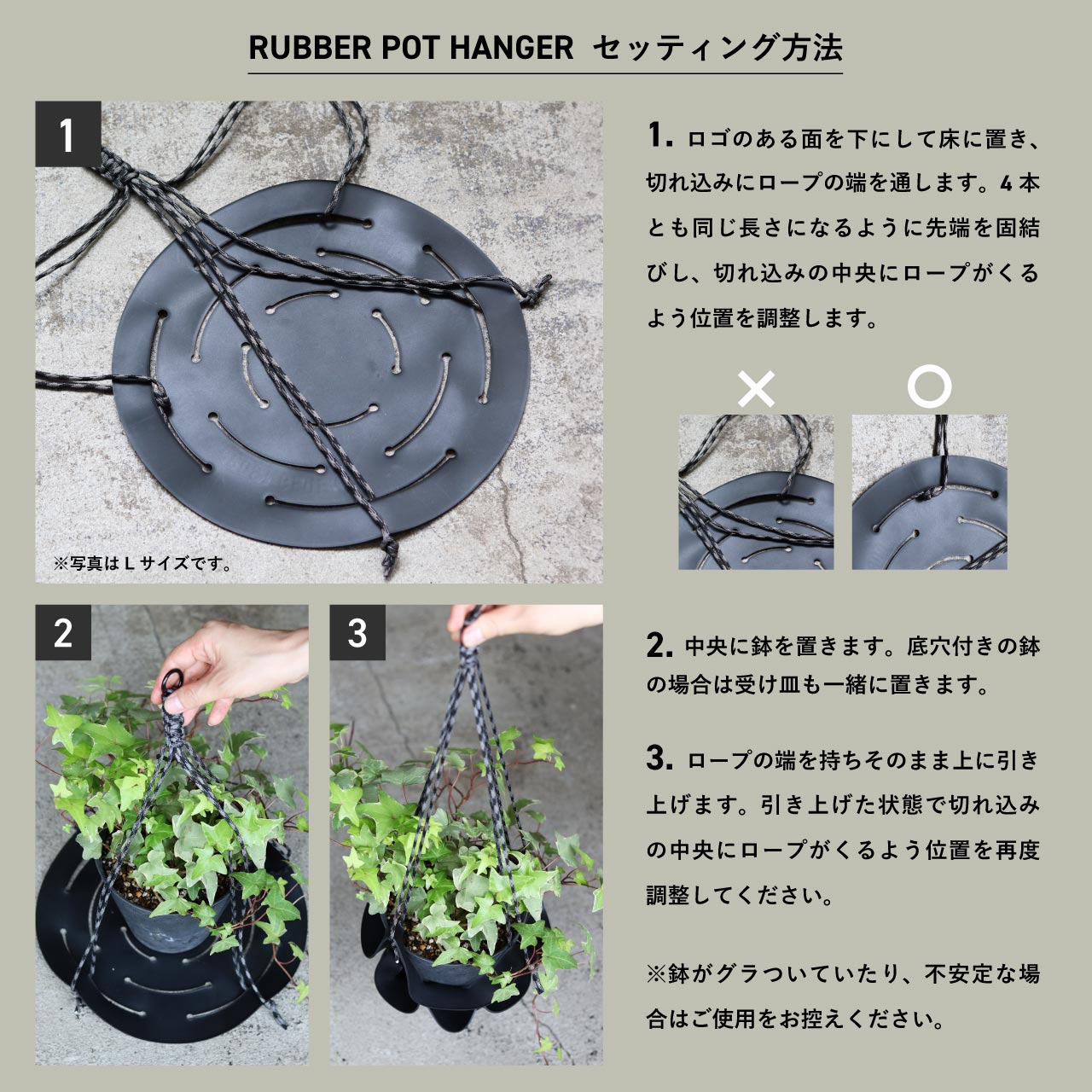 RUBBER POT HANGER セッティング方法

1

※写真はＬサイズです。

1. ロゴのある面を下にして床に置き、切れ込みにロープの端を通します。4本とも同じ長さになるように先端を固結びし、切れ込みの中央にロープがくるよう位置を調整します。

×

○

2

3

2. 中央に鉢を置きます。底穴付きの鉢の場合は受け皿も一緒に置きます。

3. ロープの端を持ちそのまま上に引き上げます。引き上げた状態で切れ込みの中央にロープがくるよう位置を再度調整してください。

※鉢がグラついていたり、不安定な場合はご使用をお控えください。