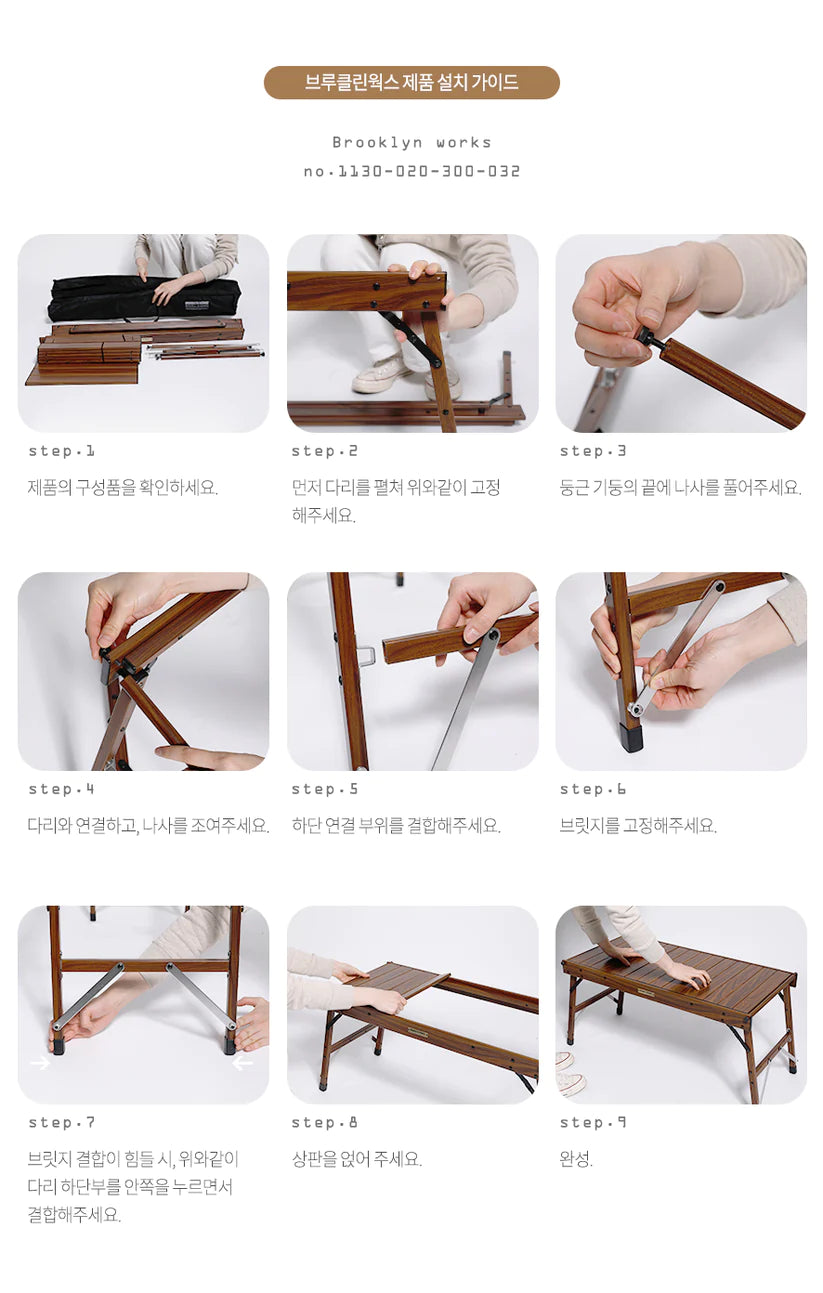 브루클린웍스 제품 설치 가이드

Brooklyn works
no.1130-020-300-032

step.1
제품의 구성품을 확인하세요.

step.2
먼저 다리를 펼쳐 위와같이 고정해주세요.

step.3
둥근 기둥의 끝에 나사를 풀어주세요.

step.4
다리와 연결하고, 나사를 조여주세요.

step.5
하단 연결 부위를 결합해주세요.

step.6
브릿지를 고정해주세요.

step.7
브릿지 결합이 힘들 시, 위와같이 다리 하단부를 안쪽을 누르면서 결합해주세요.

step.8
상판을 얹어 주세요.

step.9
완성.